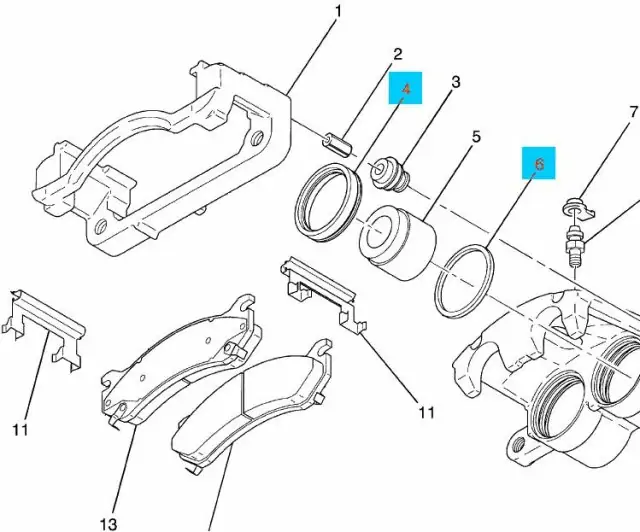 1
2
4
3
5
6
7
11
11
13