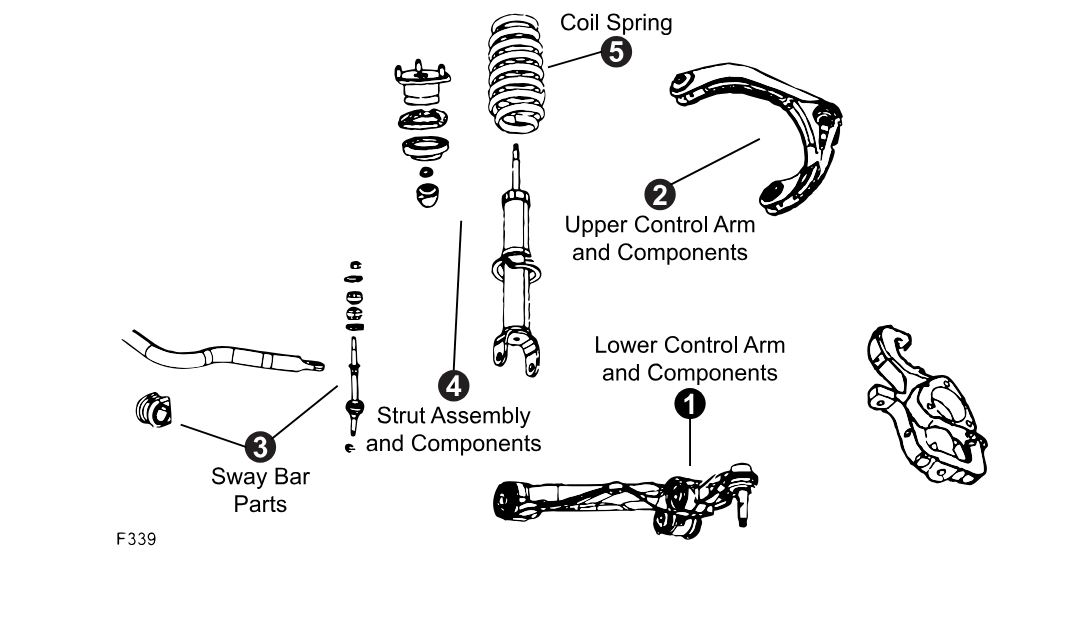 Coil Spring
5

2
Upper Control Arm and Components

Lower Control Arm and Components
1

4
Strut Assembly and Components

3
Sway Bar Parts

F339