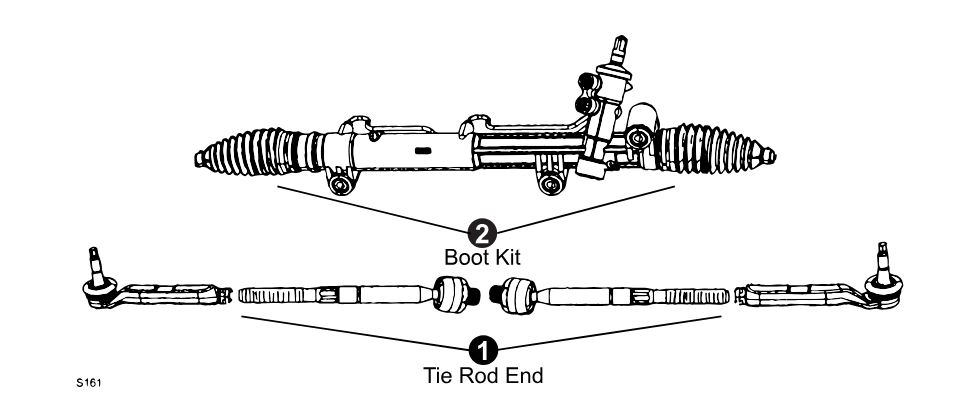 2
Boot Kit

1
Tie Rod End

S161