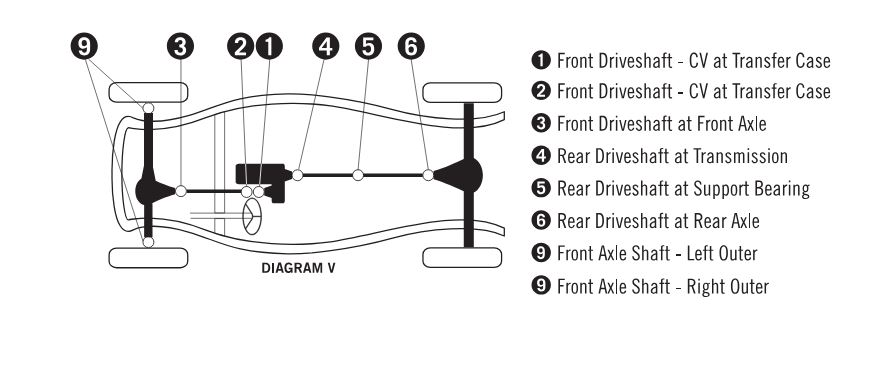 9 3 2 1 4 5 6

DIAGRAM V

1 Front Driveshaft - CV at Transfer Case
2 Front Driveshaft - CV at Transfer Case
3 Front Driveshaft at Front Axle
4 Rear Driveshaft at Transmission
5 Rear Driveshaft at Support Bearing
6 Rear Driveshaft at Rear Axle
9 Front Axle Shaft - Left Outer
9 Front Axle Shaft - Right Outer