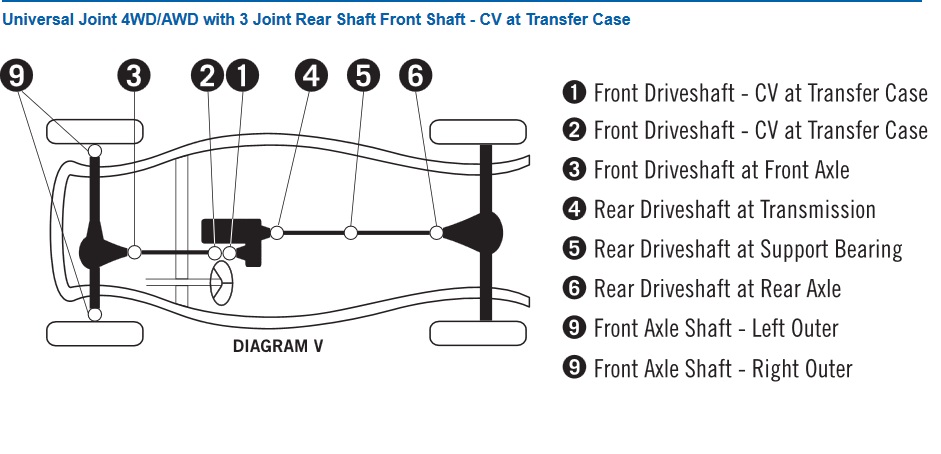 Universal Joint 4WD/AWD with 3 Joint Rear Shaft Front Shaft - CV at Transfer Case

9 3 2 1 4 5 6

DIAGRAM V

1 Front Driveshaft - CV at Transfer Case
2 Front Driveshaft - CV at Transfer Case
3 Front Driveshaft at Front Axle
4 Rear Driveshaft at Transmission
5 Rear Driveshaft at Support Bearing
6 Rear Driveshaft at Rear Axle
9 Front Axle Shaft - Left Outer
9 Front Axle Shaft - Right Outer